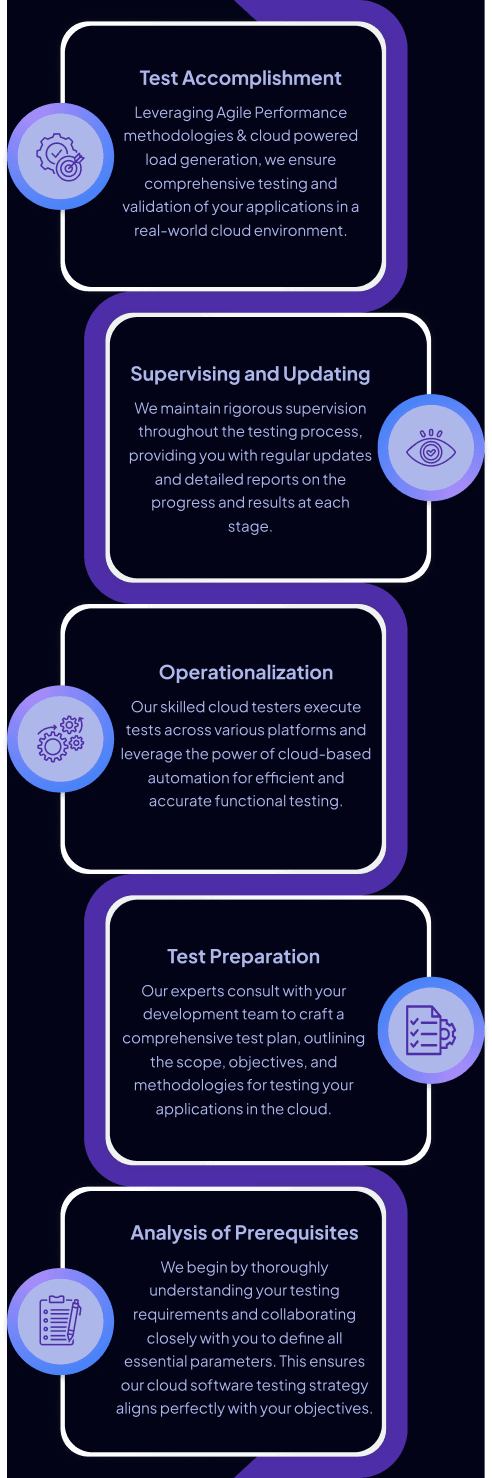 Test Accomplishment

Leveraging Agile Performance methodologies & cloud powered load generation, we ensure comprehensive testing and validation of your applications in a real-world cloud environment.

Supervising and Updating

We maintain rigorous supervision throughout the testing process, providing you with regular updates and detailed reports on the progress and results at each stage.

Operationalization

Our skilled cloud testers execute tests across various platforms and leverage the power of cloud-based automation for efficient and accurate functional testing.

Test Preparation

Our experts consult with your development team to craft a comprehensive test plan, outlining the scope, objectives, and methodologies for testing your applications in the cloud.

Analysis of Prerequisites

We begin by thoroughly understanding your testing requirements and collaborating closely with you to define all essential parameters. This ensures our cloud software testing strategy aligns perfectly with your objectives.