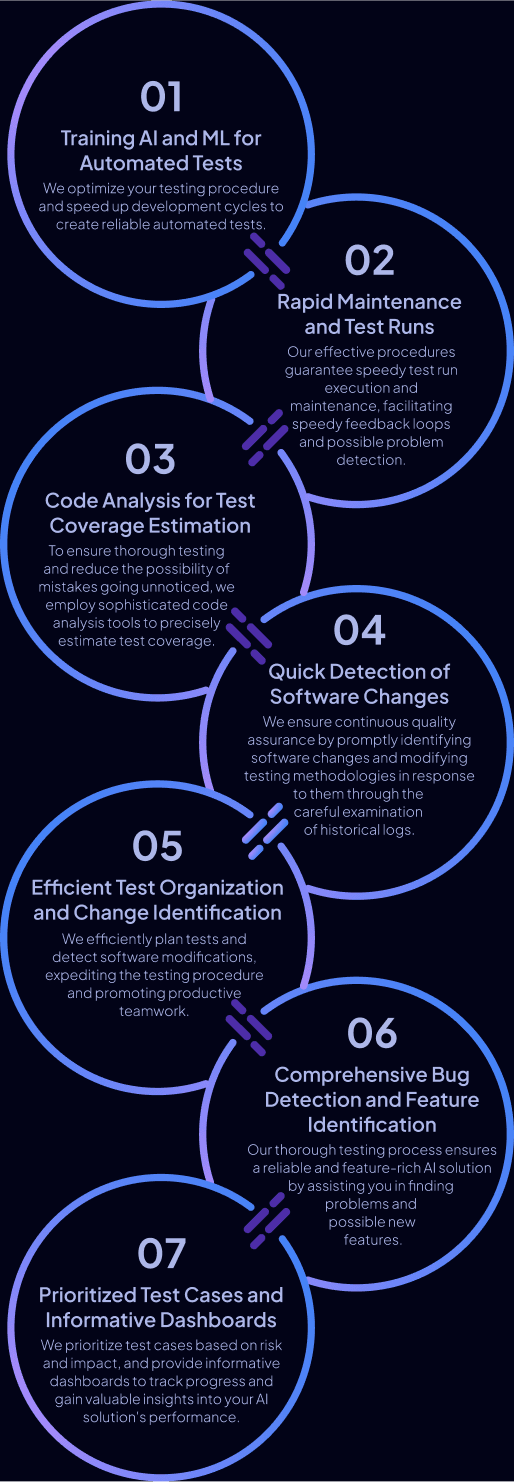 01
Training AI and ML for Automated Tests
We optimize your testing procedure and speed up development cycles to create reliable automated tests.

02
Rapid Maintenance and Test Runs
Our effective procedures guarantee speedy test run execution and maintenance, facilitating speedy feedback loops and possible problem detection.

03
Code Analysis for Test Coverage Estimation
To ensure thorough testing and reduce the possibility of mistakes going unnoticed, we employ sophisticated code analysis tools to precisely estimate test coverage.

04
Quick Detection of Software Changes
We ensure continuous quality assurance by promptly identifying software changes and modifying testing methodologies in response to them through the careful examination of historical logs.

05
Efficient Test Organization and Change Identification
We efficiently plan tests and detect software modifications, expediting the testing procedure and promoting productive teamwork.

06
Comprehensive Bug Detection and Feature Identification
Our thorough testing process ensures a reliable and feature-rich AI solution by assisting you in finding problems and possible new features.

07
Prioritized Test Cases and Informative Dashboards
We prioritize test cases based on risk and impact, and provide informative dashboards to track progress and gain valuable insights into your AI solution's performance.