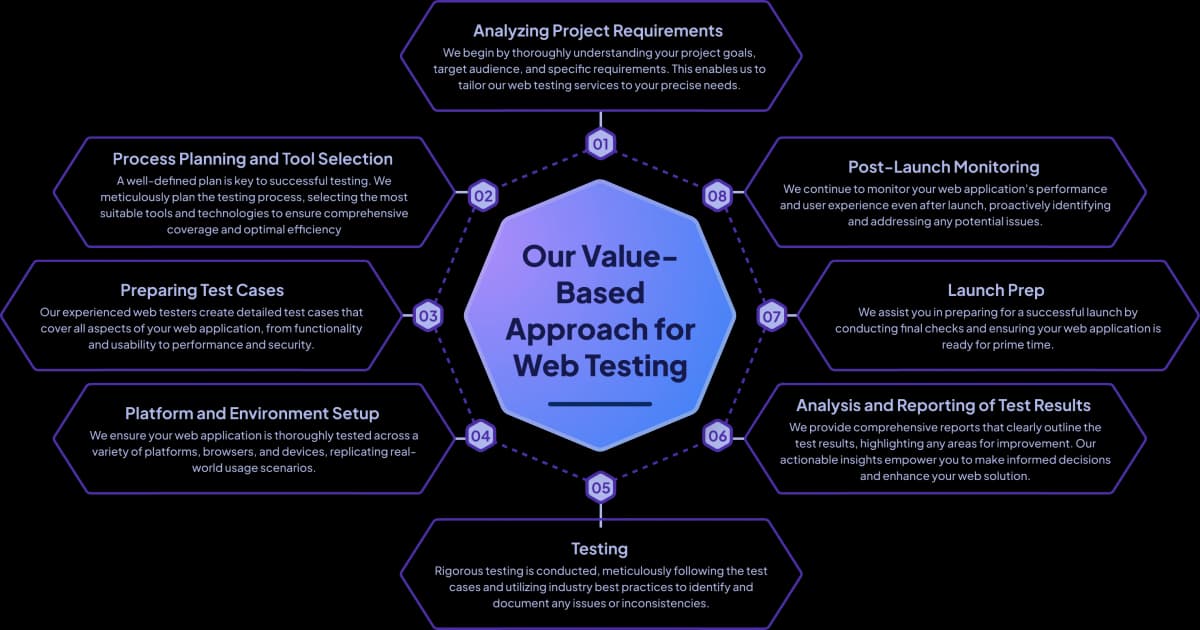 Our Value-Based Approach for Web Testing

01
Analyzing Project Requirements
We begin by thoroughly understanding your project goals, target audience, and specific requirements. This enables us to tailor our web testing services to your precise needs.

02
Process Planning and Tool Selection
A well-defined plan is key to successful testing. We meticulously plan the testing process, selecting the most suitable tools and technologies to ensure comprehensive coverage and optimal efficiency

03
Preparing Test Cases
Our experienced web testers create detailed test cases that cover all aspects of your web application, from functionality and usability to performance and security.

04
Platform and Environment Setup
We ensure your web application is thoroughly tested across a variety of platforms, browsers, and devices, replicating real-world usage scenarios.

05
Testing
Rigorous testing is conducted, meticulously following the test cases and utilizing industry best practices to identify and document any issues or inconsistencies.

06
Analysis and Reporting of Test Results
We provide comprehensive reports that clearly outline the test results, highlighting any areas for improvement. Our actionable insights empower you to make informed decisions and enhance your web solution.

07
Launch Prep
We assist you in preparing for a successful launch by conducting final checks and ensuring your web application is ready for prime time.

08
Post-Launch Monitoring
We continue to monitor your web application's performance and user experience even after launch, proactively identifying and addressing any potential issues.